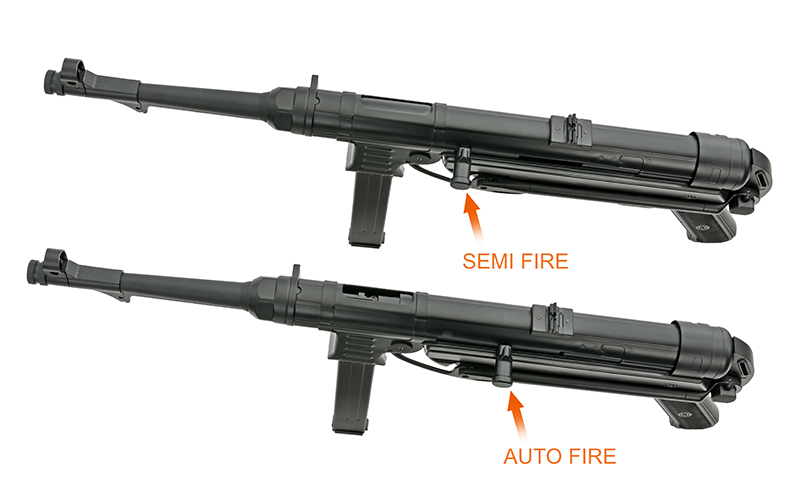 SEMI FIRE

AUTO FIRE