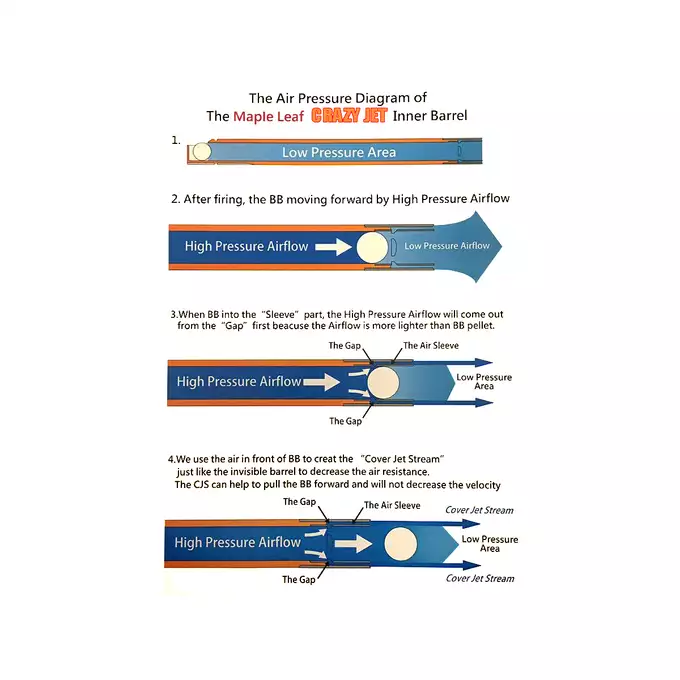 The Air Pressure Diagram of
The Maple Leaf CRAZY JET Inner Barrel

1.
Low Pressure Area

2. After firing, the BB moving forward by High Pressure Airflow

High Pressure Airflow
Low Pressure Airflow

3.When BB into the "Sleeve" part, the High Pressure Airflow will come out from the "Gap" first beacuse the Airflow is more lighter than BB pellet.

The Gap
The Air Sleeve
High Pressure Airflow
Low Pressure Area
The Gap

4.We use the air in front of BB to creat the "Cover Jet Stream" just like the invisible barrel to decrease the air resistance. The CJS can help to pull the BB forward and will not decrease the velocity

The Gap
The Air Sleeve
Cover Jet Stream
High Pressure Airflow
Low Pressure Area
The Gap
Cover Jet Stream